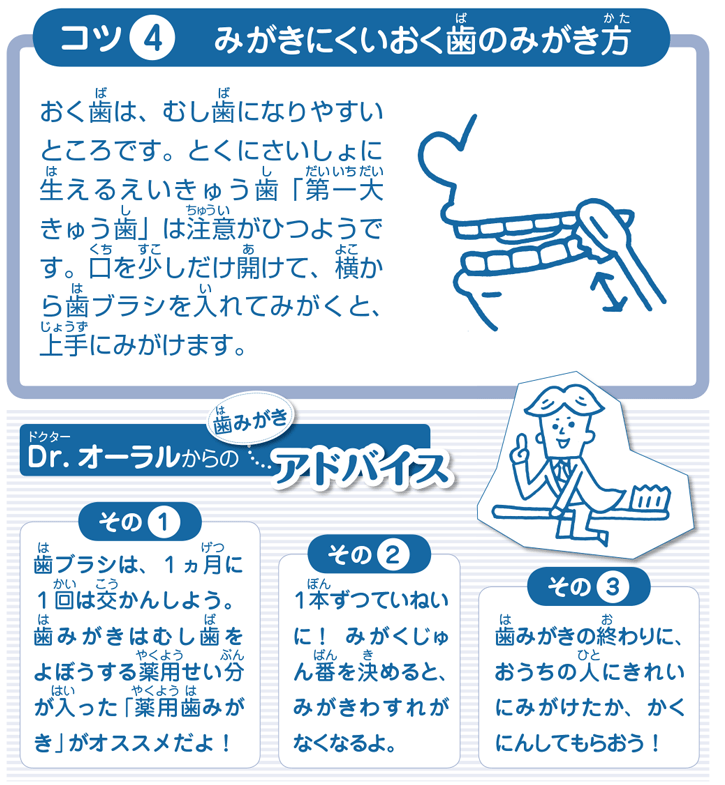 コツ 4 みがきにくいおく歯のみがき方

おく歯は、むし歯になりやすいところです。とくにさいしょに生えるえいきゅう歯「第一大きゅう歯」は注意がひつようです。口を少しだけ開けて、横から歯ブラシを入れてみがくと、上手にみがけます。

Dr. オーラルからの 歯みがき アドバイス

その 1
歯ブラシは、1ヵ月に1回は交かんしよう。歯みがきはむし歯をよぼうする薬用せい分が入った「薬用歯みがき」がオススメだよ！

その 2
1本ずつていねいに！ みがくじゅん番を決めると、みがきわすれがなくなるよ。

その 3
歯みがきの終わりに、おうちの人にきれいにみがけたか、かくにんしてもらおう！